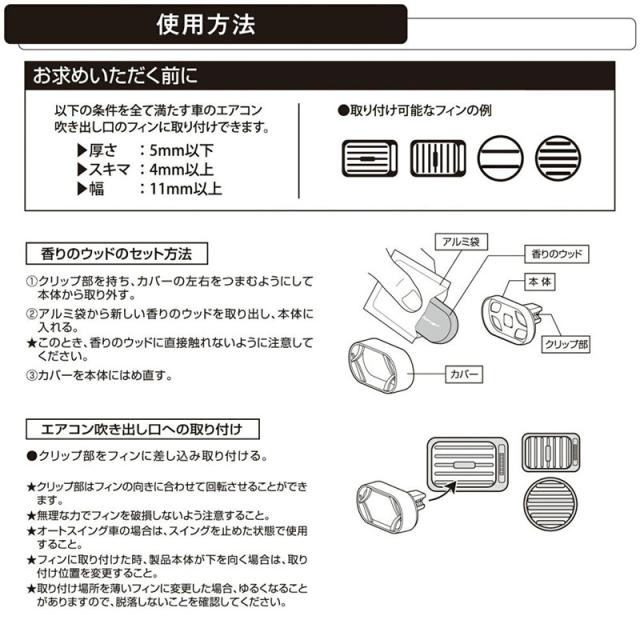 使用方法

お求めいただく前に

以下の条件を全て満たす車のエアコン吹き出し口のフィンに取り付けできます。
▶厚さ　：5mm以下
▶スキマ：4mm以上
▶幅　　：11mm以上

●取り付け可能なフィンの例

香りのウッドのセット方法

①クリップ部を持ち、カバーの左右をつまむようにして本体から取り外す。
②アルミ袋から新しい香りのウッドを取り出し、本体に入れる。
★このとき、香りのウッドに直接触れないように注意してください。
③カバーを本体にはめ直す。

アルミ袋
香りのウッド
本体
クリップ部
カバー

エアコン吹き出し口への取り付け

●クリップ部をフィンに差し込み取り付ける。

★クリップ部はフィンの向きに合わせて回転させることができます。
★無理な力でフィンを破損しないよう注意すること。
★オートスイング車の場合は、スイングを止めた状態で使用すること。
★フィンに取り付けた時、製品本体が下を向く場合は、取り付け位置を変更すること。
★取り付け場所を薄いフィンに変更した場合、ゆるくなることがありますので、脱落しないことを確認してください。