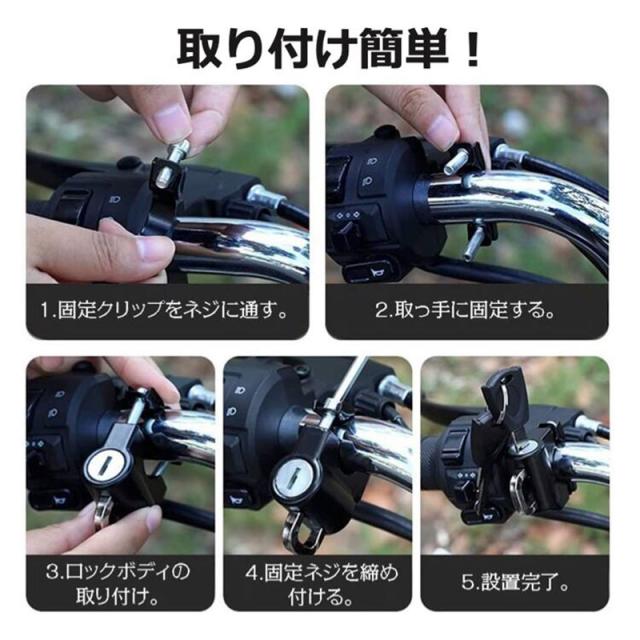 取り付け簡単！

1.固定クリップをネジに通す。

2.取っ手に固定する。

3.ロックボディの取り付け。

4.固定ネジを締め付ける。

5.設置完了。