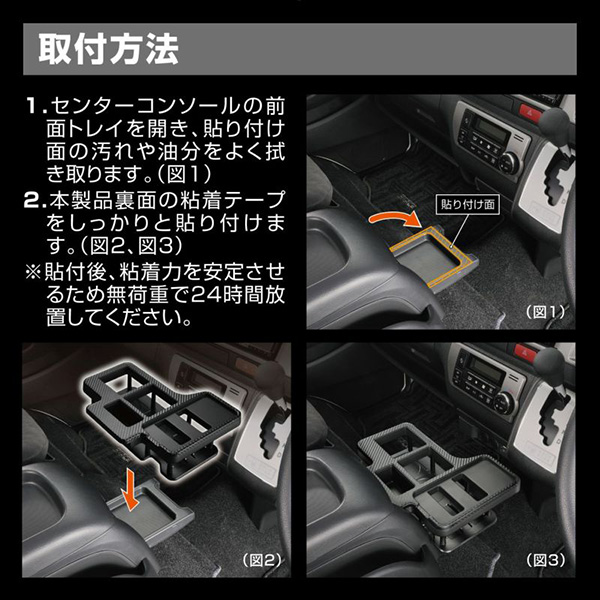 取付方法

1. センターコンソールの前面トレイを開き、貼り付け面の汚れや油分をよく拭き取ります。(図1)

2. 本製品裏面の粘着テープをしっかりと貼り付けます。(図2、図3)

※貼付後、粘着力を安定させるため無荷重で24時間放置してください。

貼り付け面

(図1)

(図2)

(図3)