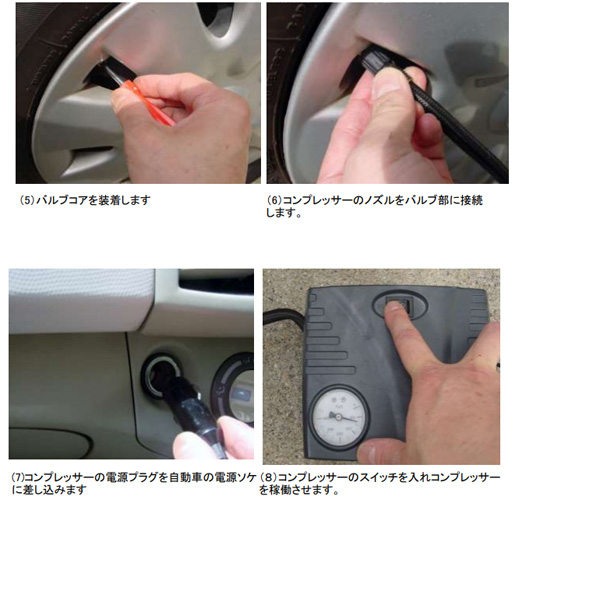 (5)バルブコアを装着します

(6)コンプレッサーのノズルをバルブ部に接続します。

(7)コンプレッサーの電源プラグを自動車の電源ソケに差し込みます

(8)コンプレッサーのスイッチを入れコンプレッサーを稼働させます。