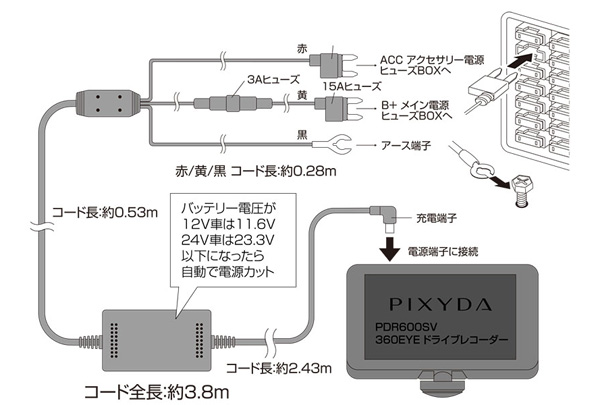 赤
ACC アクセサリー電源
ヒューズBOXへ

3Aヒューズ
黄
15Aヒューズ
B+ メイン電源
ヒューズBOXへ

黒
アース端子

赤/黄/黒 コード長:約0.28m

コード長:約0.53m

バッテリー電圧が
12V車は11.6V
24V車は23.3V
以下になったら
自動で電源カット

充電端子
電源端子に接続

PIXYDA
PDR600SV
360EYE ドライブレコーダー

コード長:約2.43m

コード全長:約3.8m