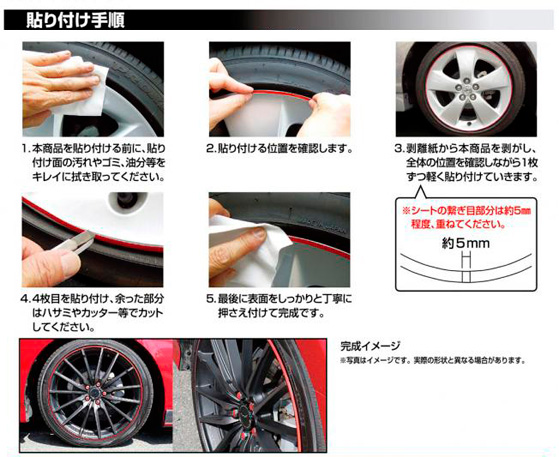 貼り付け手順

1. 本商品を貼り付ける前に、貼り付け面の汚れやゴミ、油分等をキレイに拭き取ってください。

2. 貼り付ける位置を確認します。

3. 剥離紙から本商品を剥がし、全体の位置を確認しながら1枚ずつ軽く貼り付けていきます。

※シートの繋ぎ目部分は約5㎜程度、重ねてください。

約5mm

4. 4枚目を貼り付け、余った部分はハサミやカッター等でカットしてください。

5. 最後に表面をしっかりと丁寧に押さえ付けて完成です。

完成イメージ
※写真はイメージです。実際の形状と異なる場合があります。