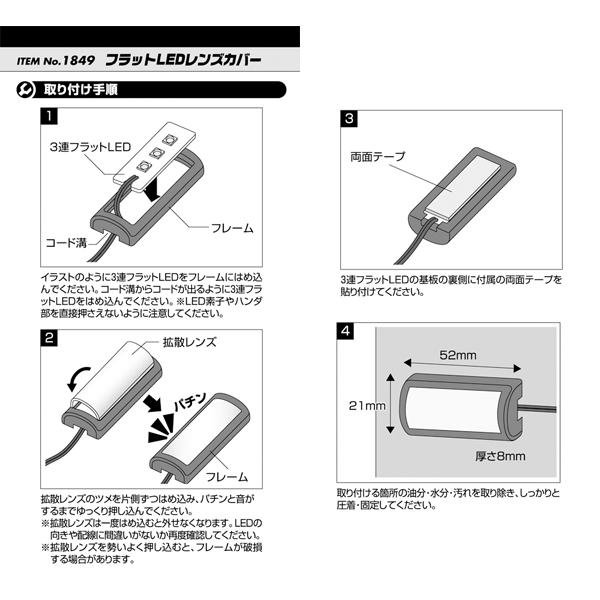 ITEM No.1849 フラットLEDレンズカバー

取り付け手順

1

3連フラットLED

フレーム

コード溝

イラストのように3連フラットLEDをフレームにはめ込んでください。コード溝からコードが出るように3連フラットLEDをはめ込んでください。※LED素子やハンダ部を直接押さえないように注意してください。

2

拡散レンズ

パチン

フレーム

拡散レンズのツメを片側ずつはめ込み、パチンと音がするまでゆっくり押し込んでください。
※拡散レンズは一度はめ込むと外せなくなります。LEDの向きや配線に間違いがないか再度確認してください。
※拡散レンズを勢いよく押し込むと、フレームが破損する場合があります。

3

両面テープ

3連フラットLEDの基板の裏側に付属の両面テープを貼り付けてください。

4

52mm

21mm

厚さ8mm

取り付ける箇所の油分・水分・汚れを取り除き、しっかりと圧着・固定してください。