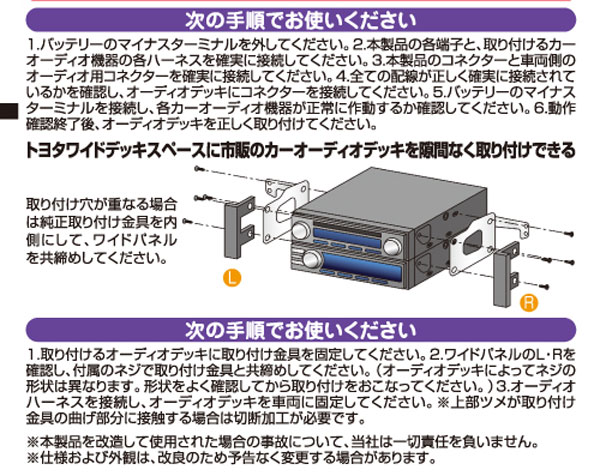 次の手順でお使いください

1.バッテリーのマイナスターミナルを外してください。2.本製品の各端子と、取り付けるカーオーディオ機器の各ハーネスを確実に接続してください。3.本製品のコネクターと車両側のオーディオ用コネクターを確実に接続してください。4.全ての配線が正しく確実に接続されているかを確認し、オーディオデッキにコネクターを接続してください。5.バッテリーのマイナスターミナルを接続し、各カーオーディオ機器が正常に作動するか確認してください。6.動作確認終了後、オーディオデッキを正しく取り付けてください。

トヨタワイドデッキスペースに市販のカーオーディオデッキを隙間なく取り付けできる

取り付け穴が重なる場合は純正取り付け金具を内側にして、ワイドパネルを共締めしてください。

L

R

次の手順でお使いください

1.取り付けるオーディオデッキに取り付け金具を固定してください。2.ワイドパネルのL･Rを確認し、付属のネジで取り付け金具と共締めしてください。(オーディオデッキによってネジの形状は異なります。形状をよく確認してから取り付けをおこなってください。)3.オーディオハーネスを接続し、オーディオデッキを車両に固定してください。※上部ツメが取り付け金具の曲げ部分に接触する場合は切断加工が必要です。

※本製品を改造して使用された場合の事故について、当社は一切責任を負いません。
※仕様および外観は、改良のため予告なく変更する場合があります。