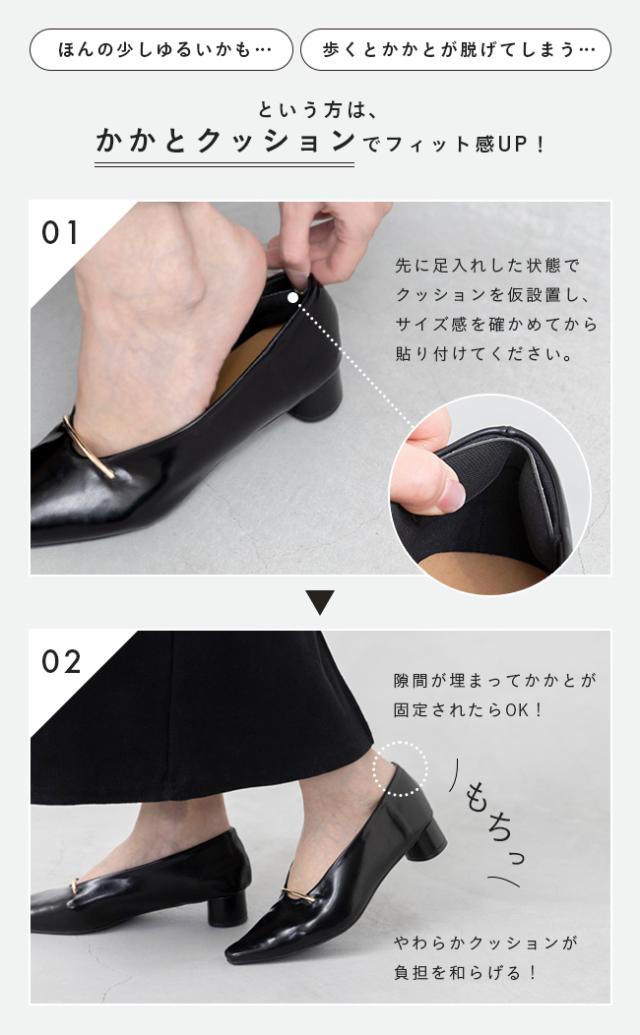 ほんの少しゆるいかも… 歩くとかかとが脱げてしまう…

という方は、
かかとクッションでフィット感UP！

01

先に足入れした状態でクッションを仮設置し、サイズ感を確かめてから貼り付けてください。

02

隙間が埋まってかかとが固定されたらOK！

もちっ

やわらかクッションが負担を和らげる！