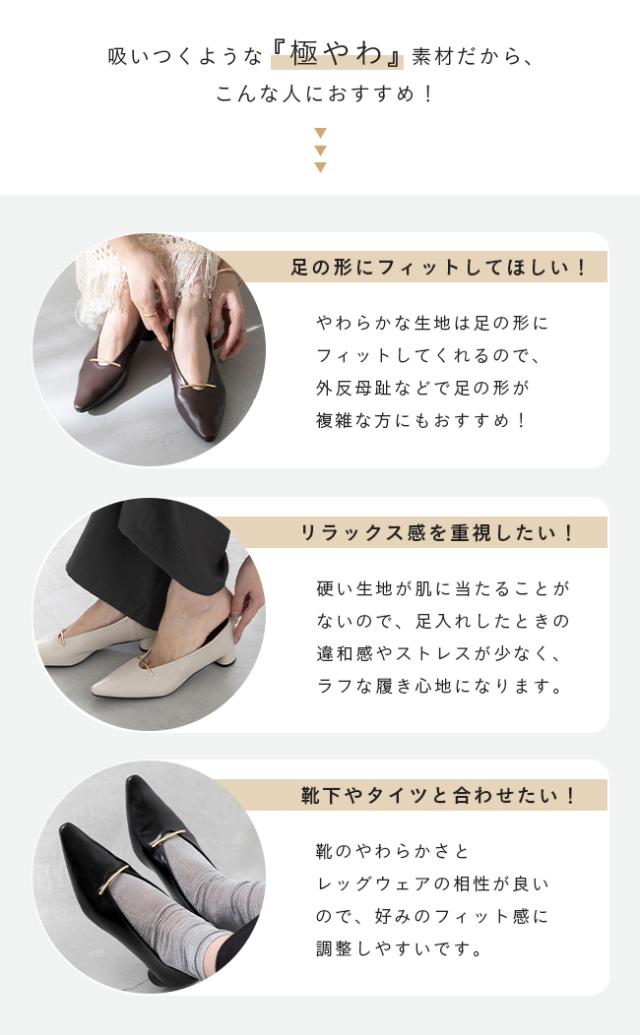 吸いつくような『極やわ』素材だから、
こんな人におすすめ！

足の形にフィットしてほしい！

やわらかな生地は足の形にフィットしてくれるので、外反母趾などで足の形が複雑な方にもおすすめ！

リラックス感を重視したい！

硬い生地が肌に当たることがないので、足入れしたときの違和感やストレスが少なく、ラフな履き心地になります。

靴下やタイツと合わせたい！

靴のやわらかさとレッグウェアの相性が良いので、好みのフィット感に調整しやすいです。