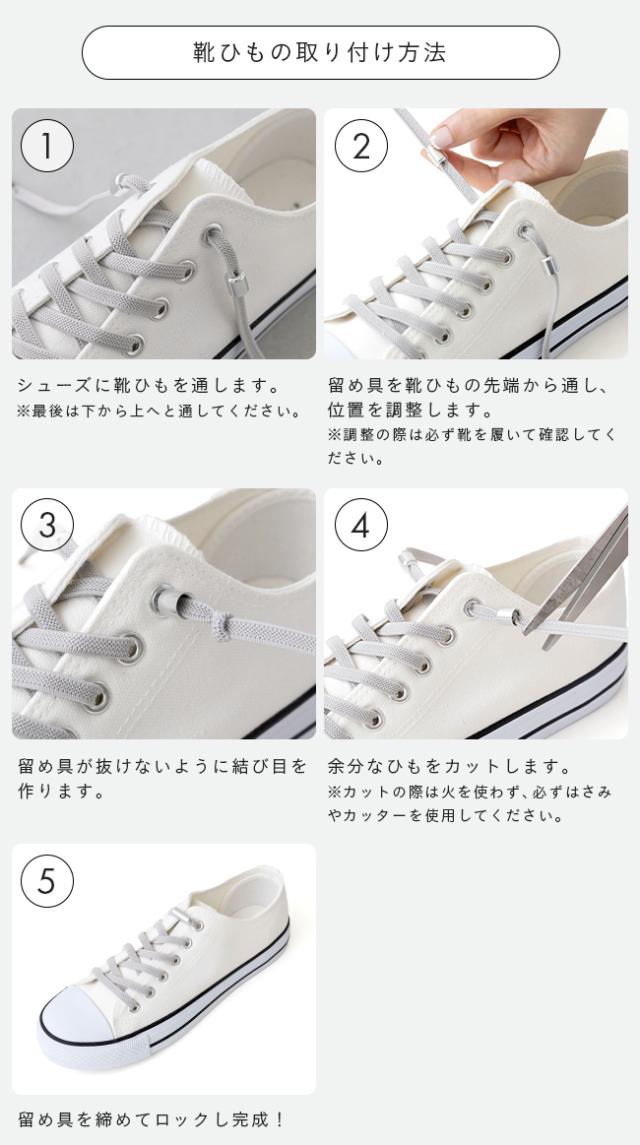 靴ひもの取り付け方法

1

シューズに靴ひもを通します。
※最後は下から上へと通してください。

2

留め具を靴ひもの先端から通し、位置を調整します。
※調整の際は必ず靴を履いて確認してください。

3

留め具が抜けないように結び目を作ります。

4

余分なひもをカットします。
※カットの際は火を使わず、必ずはさみやカッターを使用してください。

5

留め具を締めてロックし完成！