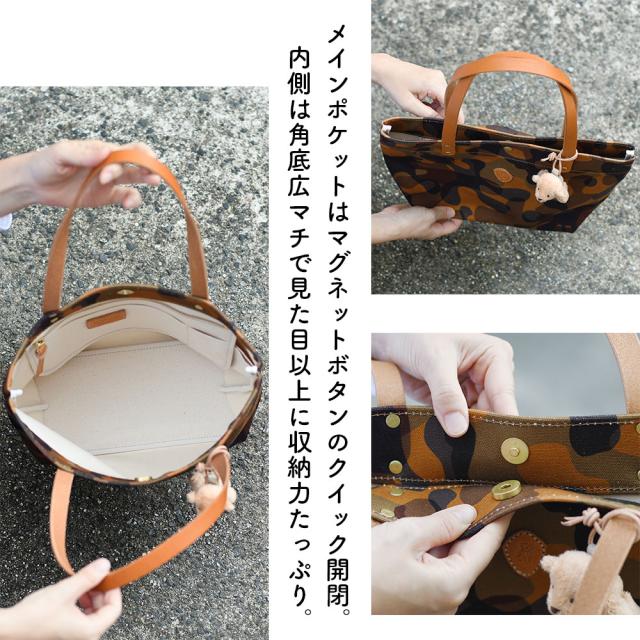 メインポケットはマグネットボタンのクイック開閉。
内側は角底広マチで見た目以上に収納力たっぷり。