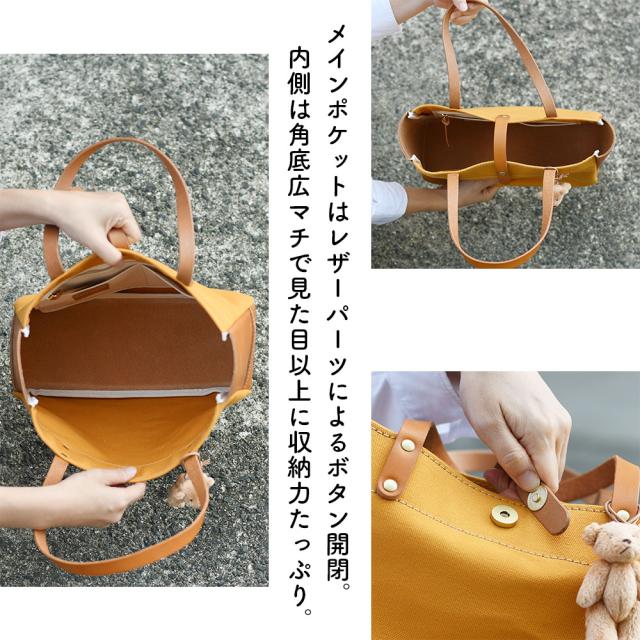 メインポケットはレザーパーツによるボタン開閉。
内側は角底広マチで見た目以上に収納力たっぷり。