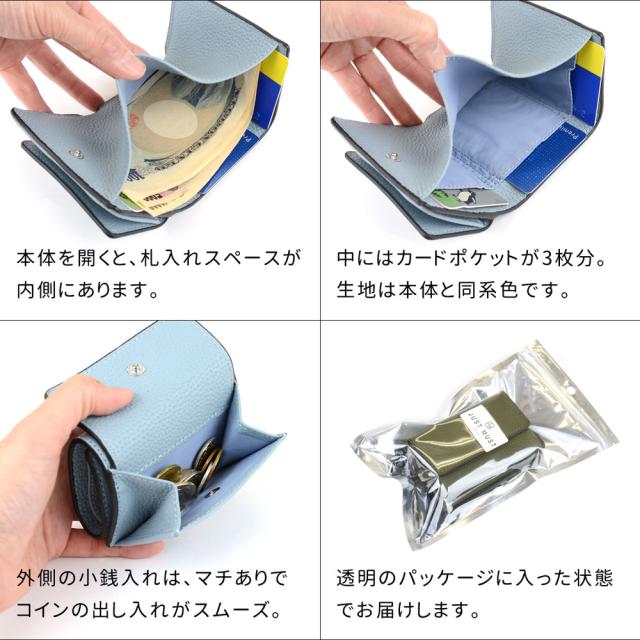 本体を開くと、札入れスペースが内側にあります。

中にはカードポケットが3枚分。生地は本体と同系色です。

外側の小銭入れは、マチありでコインの出し入れがスムーズ。

JUST MUST

透明のパッケージに入った状態でお届けします。