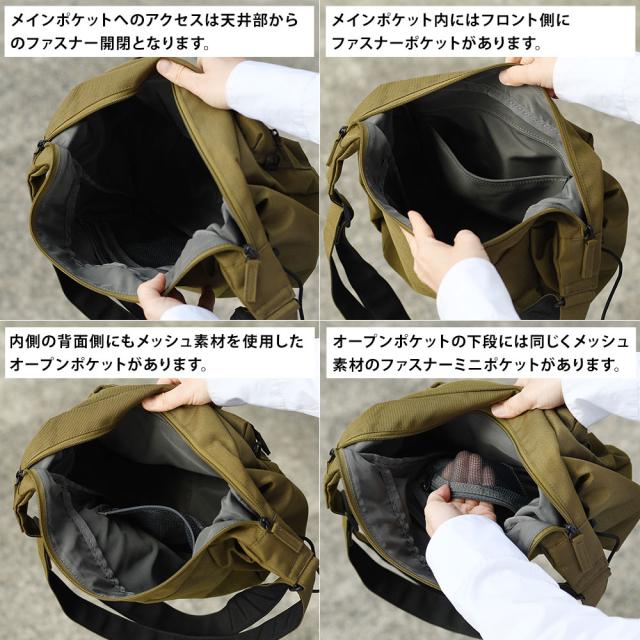 メインポケットへのアクセスは天井部からのファスナー開閉となります。

メインポケット内にはフロント側にファスナーポケットがあります。

内側の背面側にもメッシュ素材を使用したオープンポケットがあります。

オープンポケットの下段には同じくメッシュ素材のファスナーミニポケットがあります。