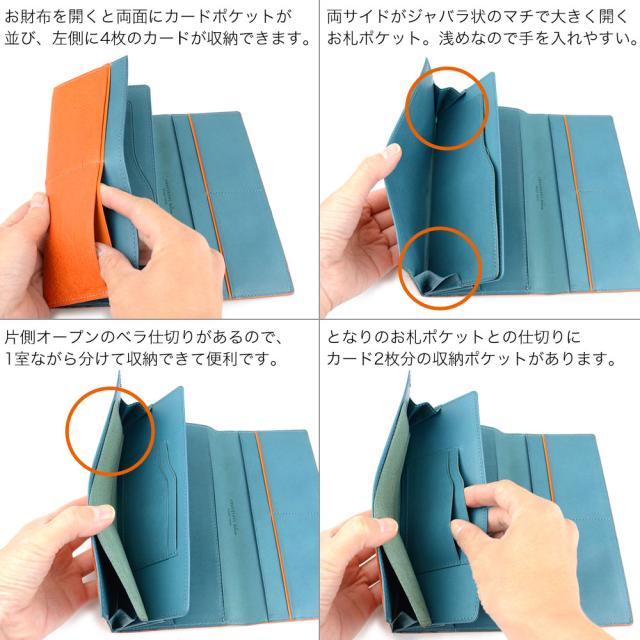 お財布を開くと両面にカードポケットが並び、左側に4枚のカードが収納できます。

両サイドがジャバラ状のマチで大きく開くお札ポケット。浅めなので手を入れやすい。

片側オープンのベラ仕切りがあるので、1室ながら分けて収納できて便利です。

となりのお札ポケットとの仕切りにカード2枚分の収納ポケットがあります。