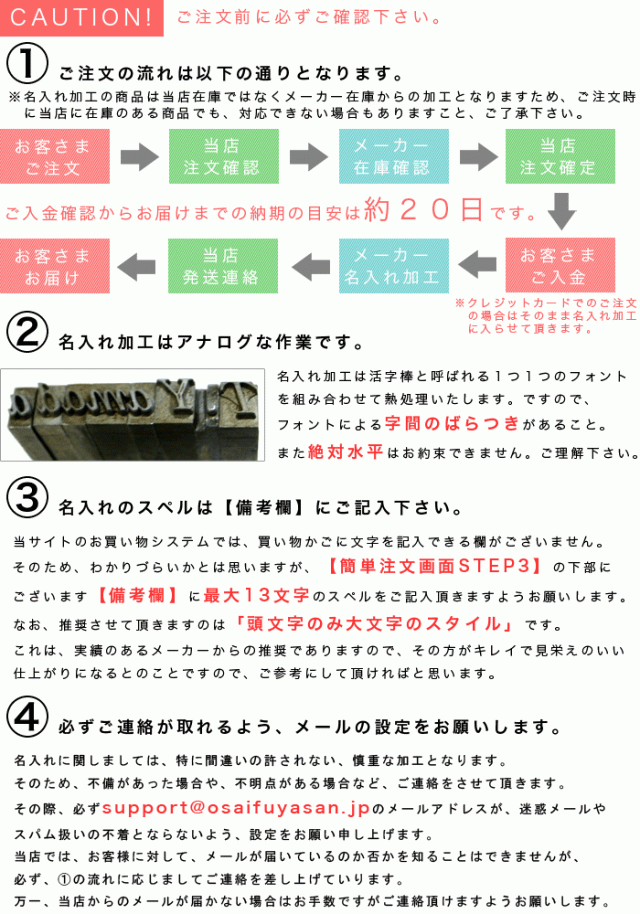 CAUTION! ご注文前に必ずご確認下さい。

① ご注文の流れは以下の通りとなります。

※名入れ加工の商品は当店在庫ではなくメーカー在庫からの加工となりますため、ご注文時に当店に在庫のある商品でも、対応できない場合もありますこと、ご了承下さい。

お客さま ご注文

当店 注文確認

メーカー 在庫確認

当店 注文確定

ご入金確認からお届けまでの納期の目安は約２０日です。

お客さま ご入金

メーカー 名入れ加工

当店 発送連絡

お客さま お届け

※クレジットカードでのご注文の場合はそのまま名入れ加工に入らせて頂きます。

② 名入れ加工はアナログな作業です。

名入れ加工は活字棒と呼ばれる１つ１つのフォントを組み合わせて熱処理いたします。ですので、フォントによる字間のばらつきがあること。また絶対水平はお約束できません。ご理解下さい。

③ 名入れのスペルは【備考欄】にご記入下さい。

当サイトのお買い物システムでは、買い物かごに文字を記入できる欄がございません。そのため、わかりづらいかとは思いますが、【簡単注文画面STEP3】の下部にございます【備考欄】に最大13文字のスペルをご記入頂きますようお願いします。なお、推奨させて頂きますのは「頭文字のみ大文字のスタイル」です。これは、実績のあるメーカーからの推奨でありますので、その方がキレイで見栄えのいい仕上がりになるとのことですので、ご参考にして頂ければと思います。

④ 必ずご連絡が取れるよう、メールの設定をお願いします。

名入れに関しましては、特に間違いの許されない、慎重な加工となります。そのため、不備があった場合や、不明点がある場合など、ご連絡をさせて頂きます。その際、必ずsupport@osaifuyasan.jpのメールアドレスが、迷惑メールやスパム扱いの不着とならないよう、設定をお願い申し上げます。当店では、お客様に対して、メールが届いているのか否かを知ることはできませんが、必ず、①の流れに応じましてご連絡を差し上げていります。万一、当店からのメールが届かない場合はお手数ですがご連絡頂けますようお願いします。