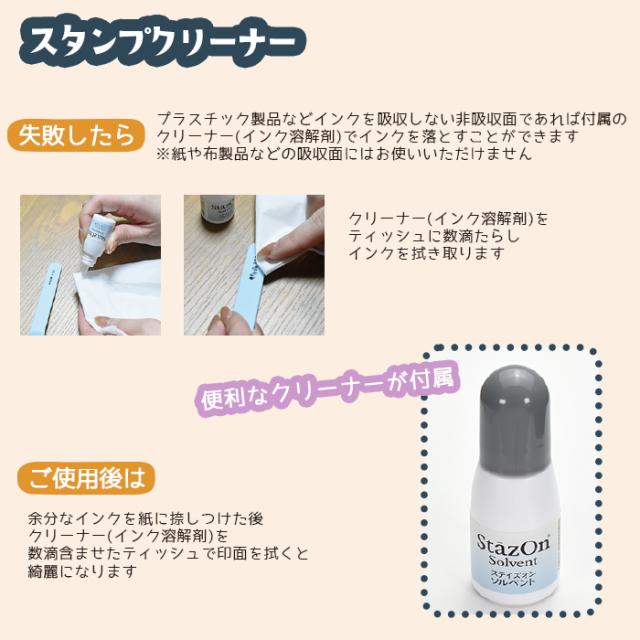 スタンプクリーナー

失敗したら

プラスチック製品などインクを吸収しない非吸収面であれば付属のクリーナー(インク溶解剤)でインクを落とすことができます
※紙や布製品などの吸収面にはお使いいただけません

クリーナー(インク溶解剤)をティッシュに数滴たらしインクを拭き取ります

便利なクリーナーが付属

ご使用後は

余分なインクを紙に捺しつけた後クリーナー(インク溶解剤)を数滴含ませたティッシュで印面を拭くと綺麗になります

StazOn
Solvent
ステイズオン
ソルベント