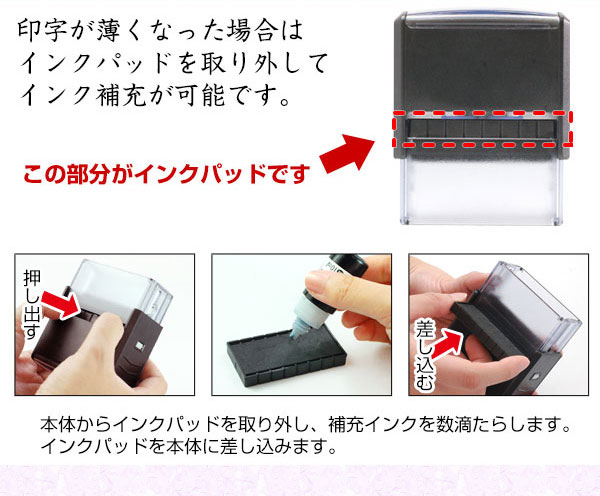 印字が薄くなった場合は
インクパッドを取り外して
インク補充が可能です。

この部分がインクパッドです

押し出す

差し込む

本体からインクパッドを取り外し、補充インクを数滴たらします。
インクパッドを本体に差し込みます。