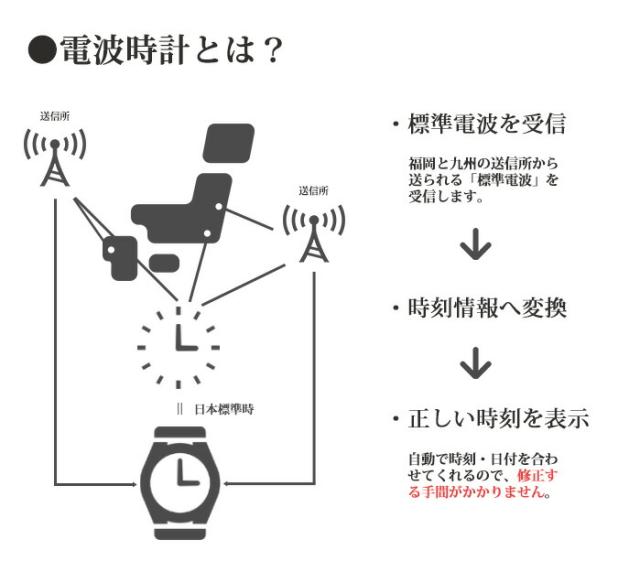 ●電波時計とは？

送信所

送信所

|| 日本標準時

・標準電波を受信

福岡と九州の送信所から送られる「標準電波」を受信します。

・時刻情報へ変換

・正しい時刻を表示

自動で時刻・日付を合わせてくれるので、修正する手間がかかりません。