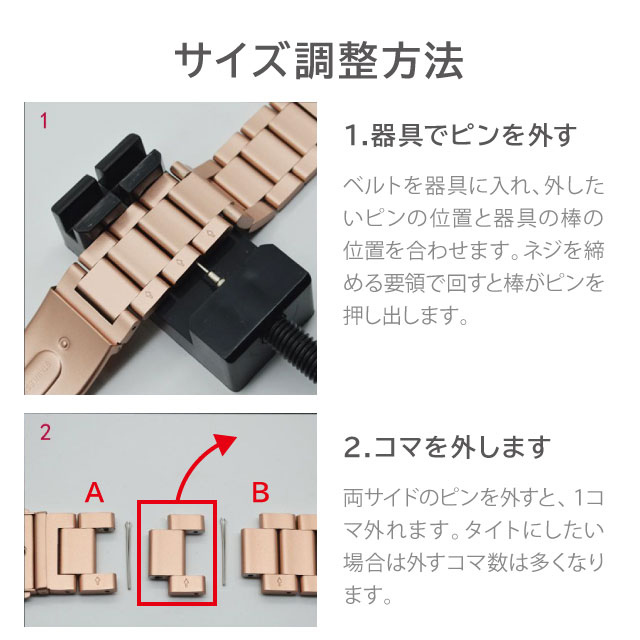 サイズ調整方法

1

1.器具でピンを外す

ベルトを器具に入れ、外したいピンの位置と器具の棒の位置を合わせます。ネジを締める要領で回すと棒がピンを押し出します。

2

A

B

2.コマを外します

両サイドのピンを外すと、1コマ外れます。タイトにしたい場合は外すコマ数は多くなります。