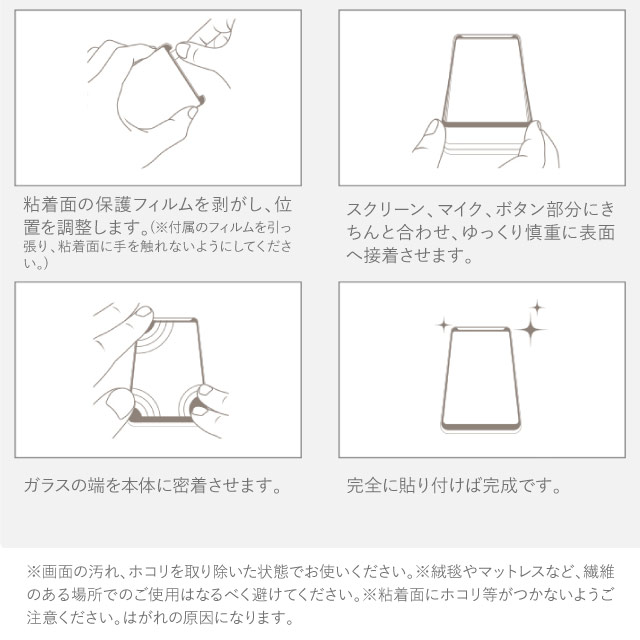 粘着面の保護フィルムを剥がし、位置を調整します。(※付属のフィルムを引っ張り、粘着面に手を触れないようにしてください。)

スクリーン、マイク、ボタン部分にきちんと合わせ、ゆっくり慎重に表面へ接着させます。

ガラスの端を本体に密着させます。

完全に貼り付けば完成です。

※画面の汚れ、ホコリを取り除いた状態でお使いください。※絨毯やマットレスなど、繊維のある場所でのご使用はなるべく避けてください。※粘着面にホコリ等がつかないようご注意ください。はがれの原因になります。