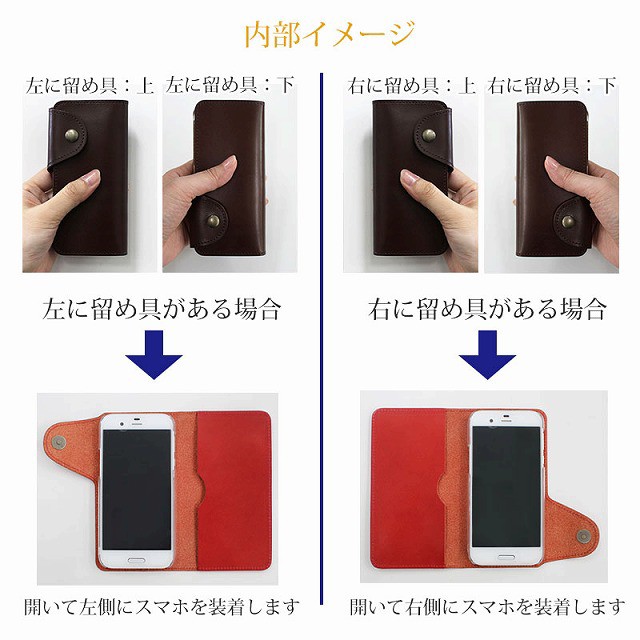 内部イメージ

左に留め具：上 左に留め具：下

左に留め具がある場合

開いて左側にスマホを装着します

右に留め具：上 右に留め具：下

右に留め具がある場合

開いて右側にスマホを装着します