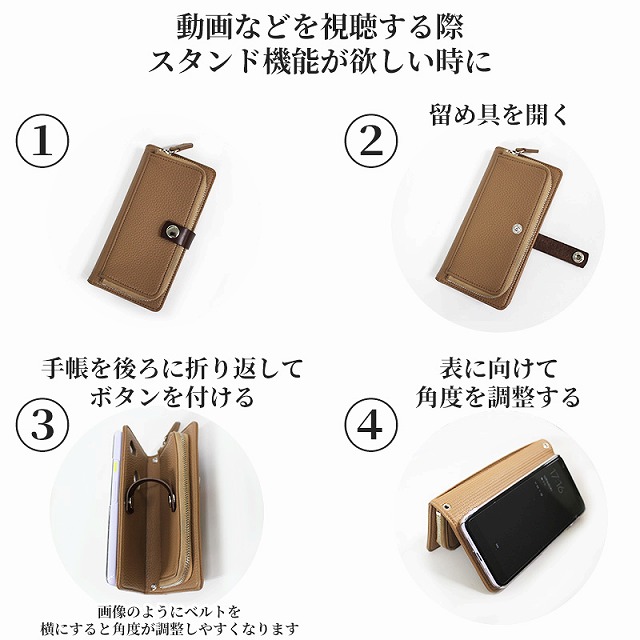 動画などを視聴する際
スタンド機能が欲しい時に

①

② 留め具を開く

手帳を後ろに折り返して
ボタンを付ける

③

画像のようにベルトを
横にすると角度が調整しやすくなります

表に向けて
角度を調整する

④

17:16