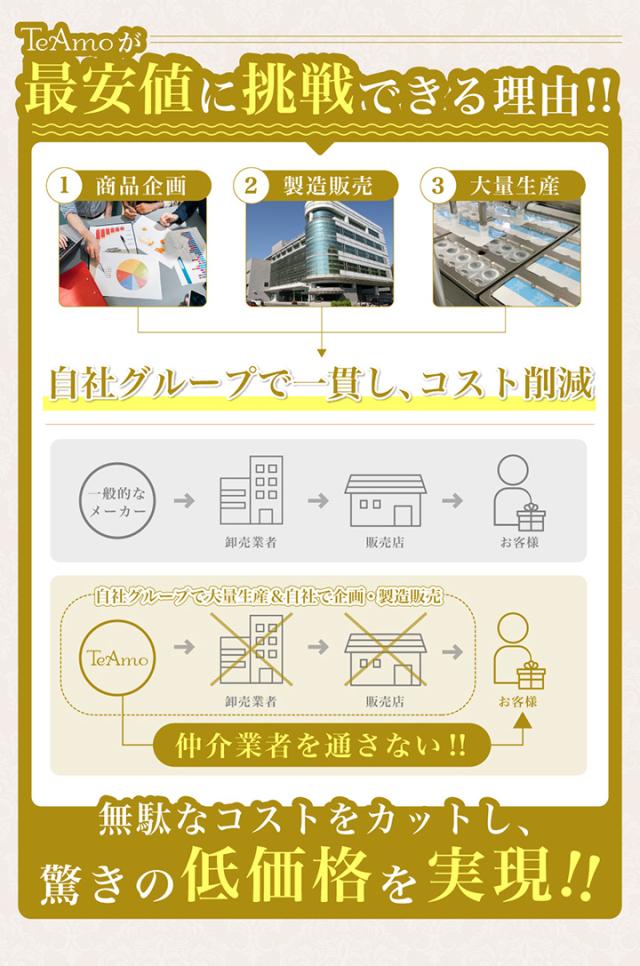 TeAmoが
最安値に挑戦できる理由!!

1 商品企画
2 製造販売
3 大量生産

自社グループで一貫し、コスト削減

一般的なメーカー
卸売業者
販売店
お客様

自社グループで大量生産&自社で企画・製造販売
TeAmo
卸売業者
販売店
お客様
仲介業者を通さない!!

無駄なコストをカットし、
驚きの低価格を実現!!