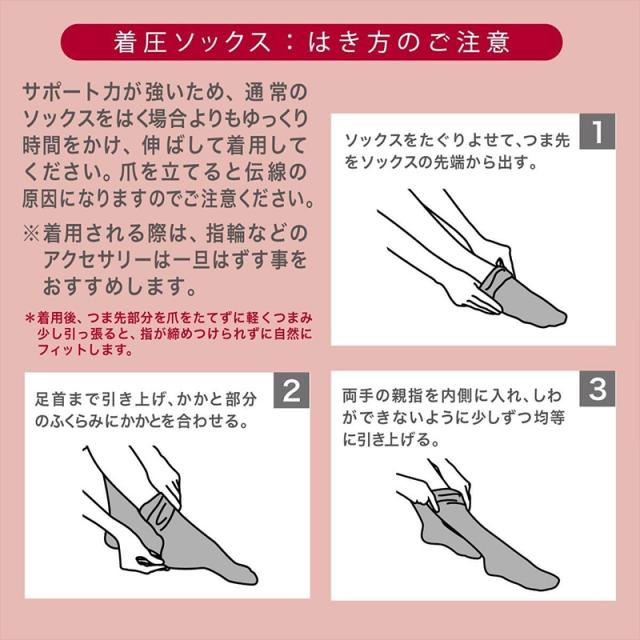 着圧ソックス：はき方のご注意

サポート力が強いため、通常のソックスをはく場合よりもゆっくり時間をかけ、伸ばして着用してください。爪を立てると伝線の原因になりますのでご注意ください。

※着用される際は、指輪などのアクセサリーは一旦はずす事をおすすめします。

＊着用後、つま先部分を爪をたてずに軽くつまみ少し引っ張ると、指が締めつけられずに自然にフィットします。

1
ソックスをたぐりよせて、つま先をソックスの先端から出す。

2
足首まで引き上げ、かかと部分のふくらみにかかとを合わせる。

3
両手の親指を内側に入れ、しわができないように少しずつ均等に引き上げる。