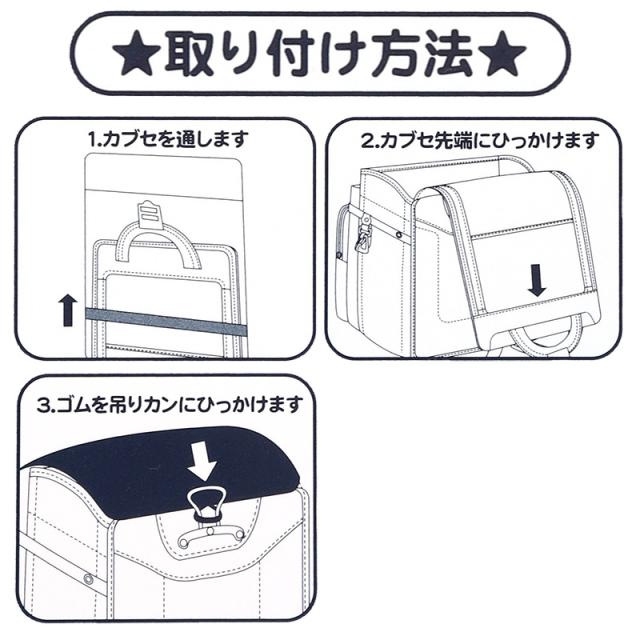 ★取り付け方法★

1.カブセを通します

2.カブセ先端にひっかけます

3.ゴムを吊りカンにひっかけます