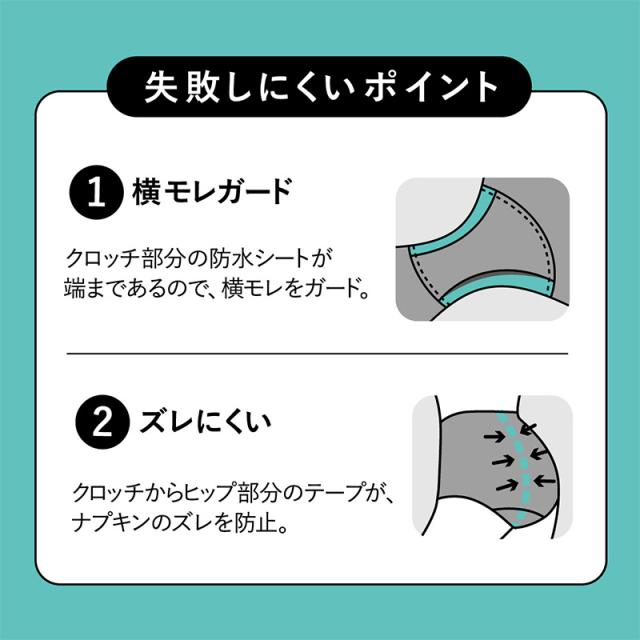 失敗しにくいポイント

1 横モレガード

クロッチ部分の防水シートが端まであるので、横モレをガード。

2 ズレにくい

クロッチからヒップ部分のテープが、ナプキンのズレを防止。