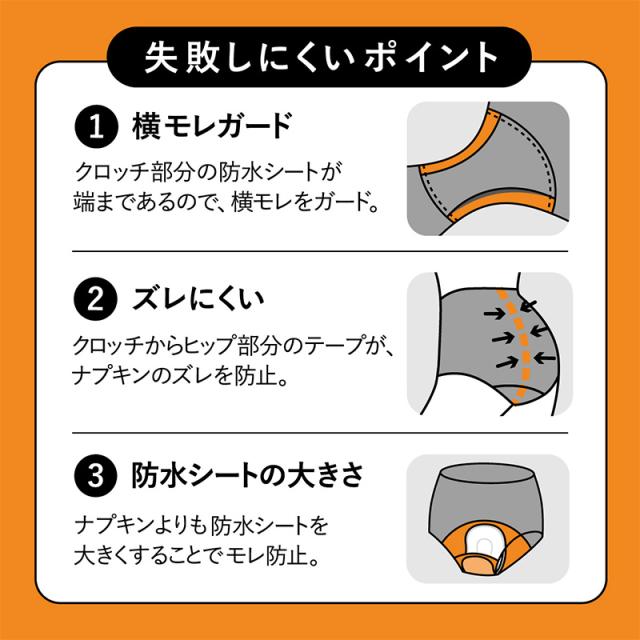 失敗しにくいポイント

1 横モレガード

クロッチ部分の防水シートが端まであるので、横モレをガード。

2 ズレにくい

クロッチからヒップ部分のテープが、ナプキンのズレを防止。

3 防水シートの大きさ

ナプキンよりも防水シートを大きくすることでモレ防止。