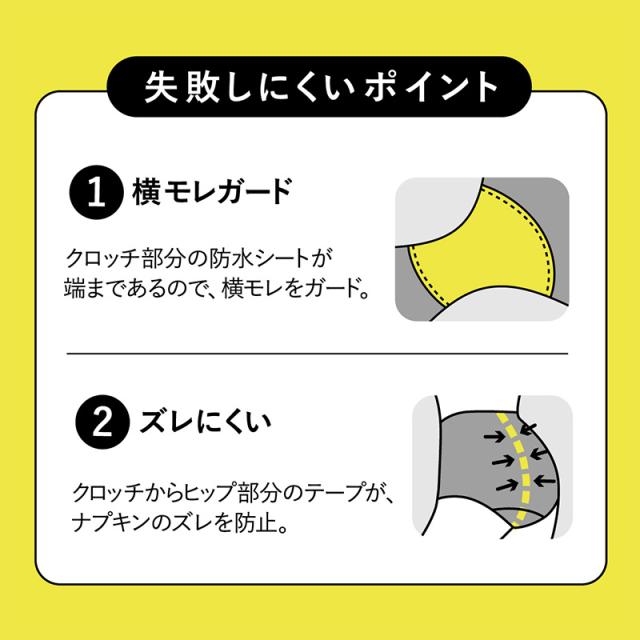 失敗しにくいポイント

1 横モレガード

クロッチ部分の防水シートが端まであるので、横モレをガード。

2 ズレにくい

クロッチからヒップ部分のテープが、ナプキンのズレを防止。