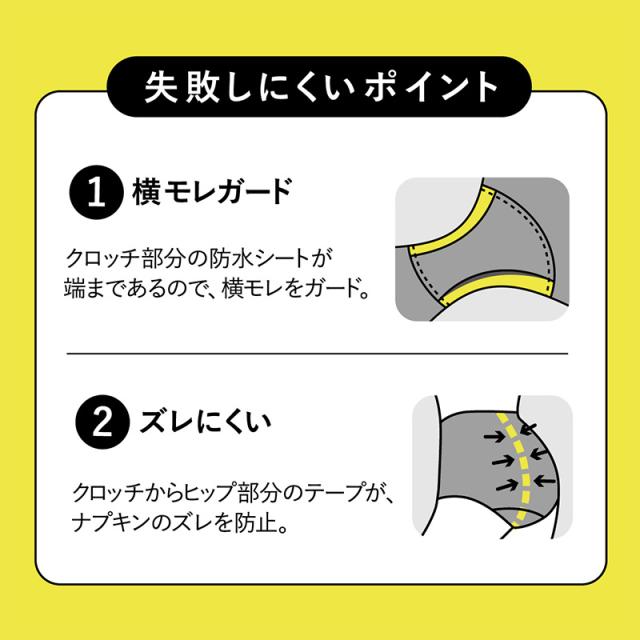 失敗しにくいポイント

1 横モレガード

クロッチ部分の防水シートが端まであるので、横モレをガード。

2 ズレにくい

クロッチからヒップ部分のテープが、ナプキンのズレを防止。