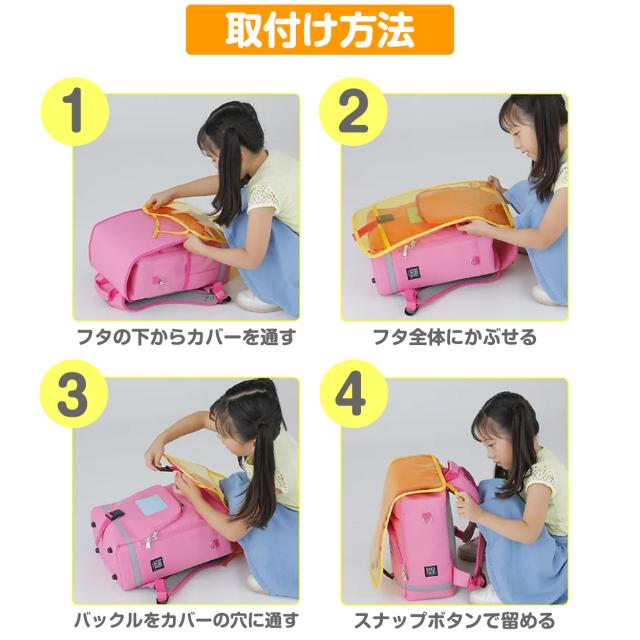 取付け方法

1

フタの下からカバーを通す

2

フタ全体にかぶせる

3

バックルをカバーの穴に通す

4

スナップボタンで留める