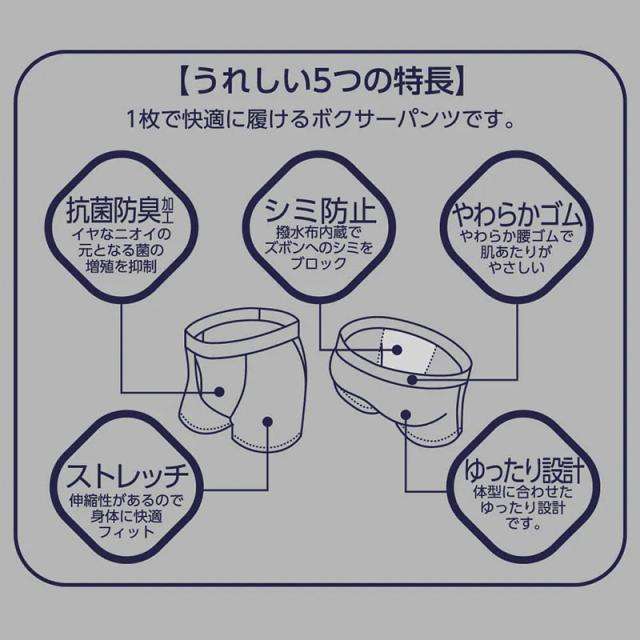 【うれしい5つの特長】
1枚で快適に履けるボクサーパンツです。

抗菌防臭加工
イヤなニオイの元となる菌の増殖を抑制

シミ防止
撥水布内蔵でズボンへのシミをブロック

やわらかゴム
やわらか腰ゴムで肌あたりがやさしい

ストレッチ
伸縮性があるので身体に快適フィット

ゆったり設計
体型に合わせたゆったり設計です。