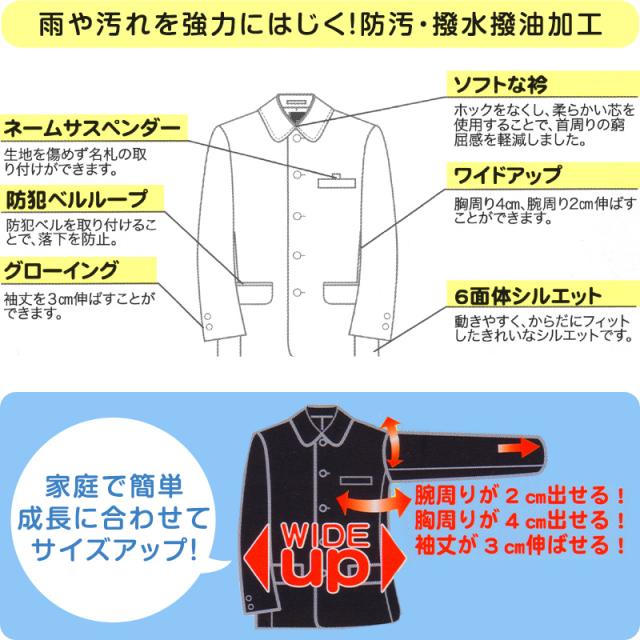 雨や汚れを強力にはじく!防汚・撥水撥油加工

ネームサスペンダー
生地を傷めず名札の取り付けができます。

防犯ベルループ
防犯ベルを取り付けることで、落下を防止。

グローイング
袖丈を3㎝伸ばすことができます。

ソフトな衿
ホックをなくし、柔らかい芯を使用することで、首周りの窮屈感を軽減しました。

ワイドアップ
胸周り4㎝、腕周り2㎝伸ばすことができます。

6面体シルエット
動きやすく、からだにフィットしたきれいなシルエットです。

家庭で簡単
成長に合わせて
サイズアップ!

WIDE
up

腕周りが 2 ㎝出せる!
胸周りが 4 ㎝出せる!
袖丈が 3 ㎝伸ばせる!