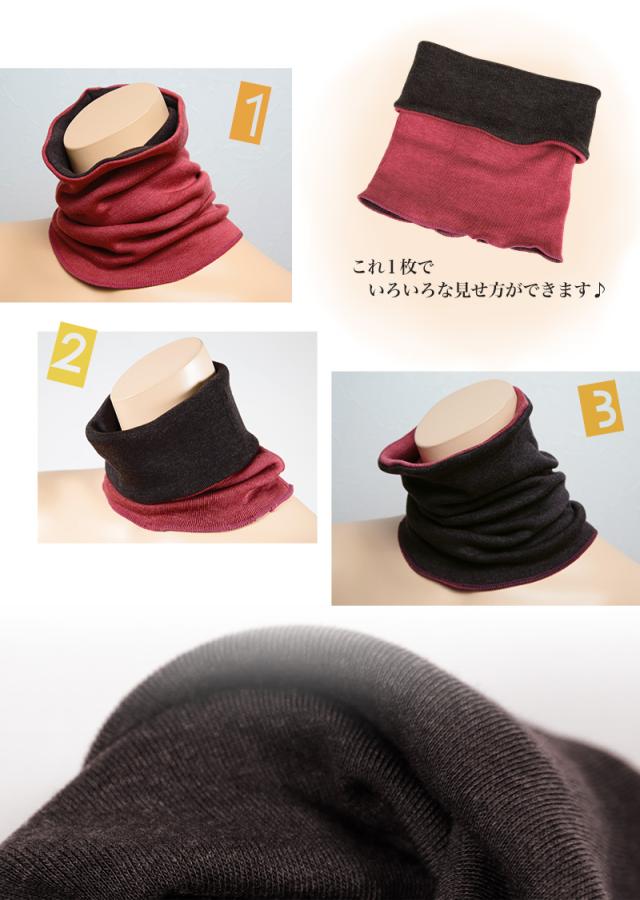 1

これ1枚で
いろいろな見せ方ができます♪

2

3