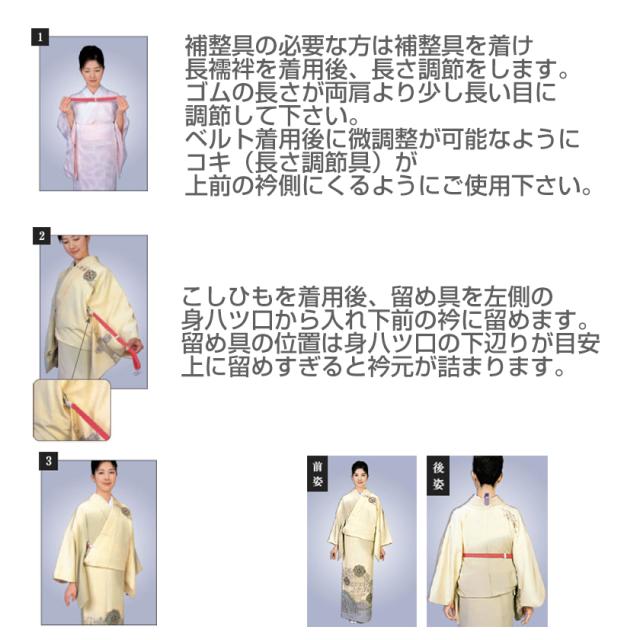 1

補整具の必要な方は補整具を着け
長襦袢を着用後、長さ調節をします。
ゴムの長さが両肩より少し長い目に
調節して下さい。
ベルト着用後に微調整が可能なように
コキ（長さ調節具）が
上前の衿側にくるようにご使用下さい。

2

こしひもを着用後、留め具を左側の
身八ツ口から入れ下前の衿に留めます。
留め具の位置は身八ツ口の下辺りが目安
上に留めすぎると衿元が詰まります。

3

前姿

後姿