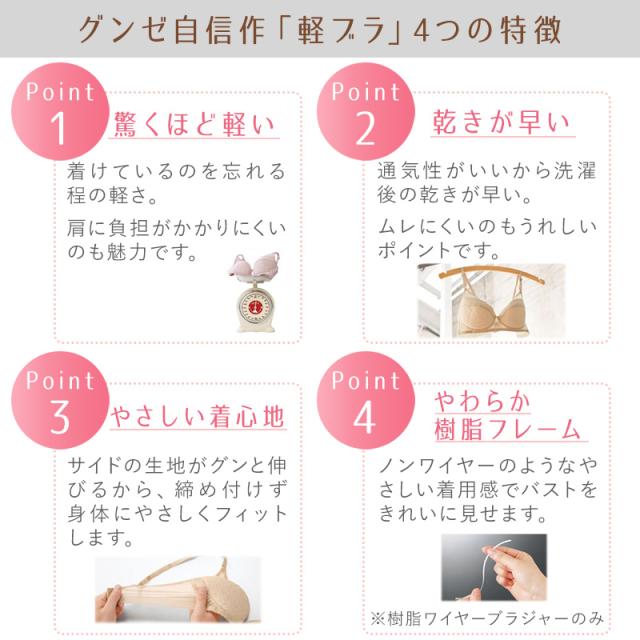 グンゼ自信作「軽ブラ」4つの特徴

Point 1
驚くほど軽い

着けているのを忘れる程の軽さ。

肩に負担がかかりにくいのも魅力です。

Point 2
乾きが早い

通気性がいいから洗濯後の乾きが早い。

ムレにくいのもうれしいポイントです。

Point 3
やさしい着心地

サイドの生地がグンと伸びるから、締め付けず身体にやさしくフィットします。

Point 4
やわらか樹脂フレーム

ノンワイヤーのようなやさしい着用感でバストをきれいに見せます。

※樹脂ワイヤーブラジャーのみ