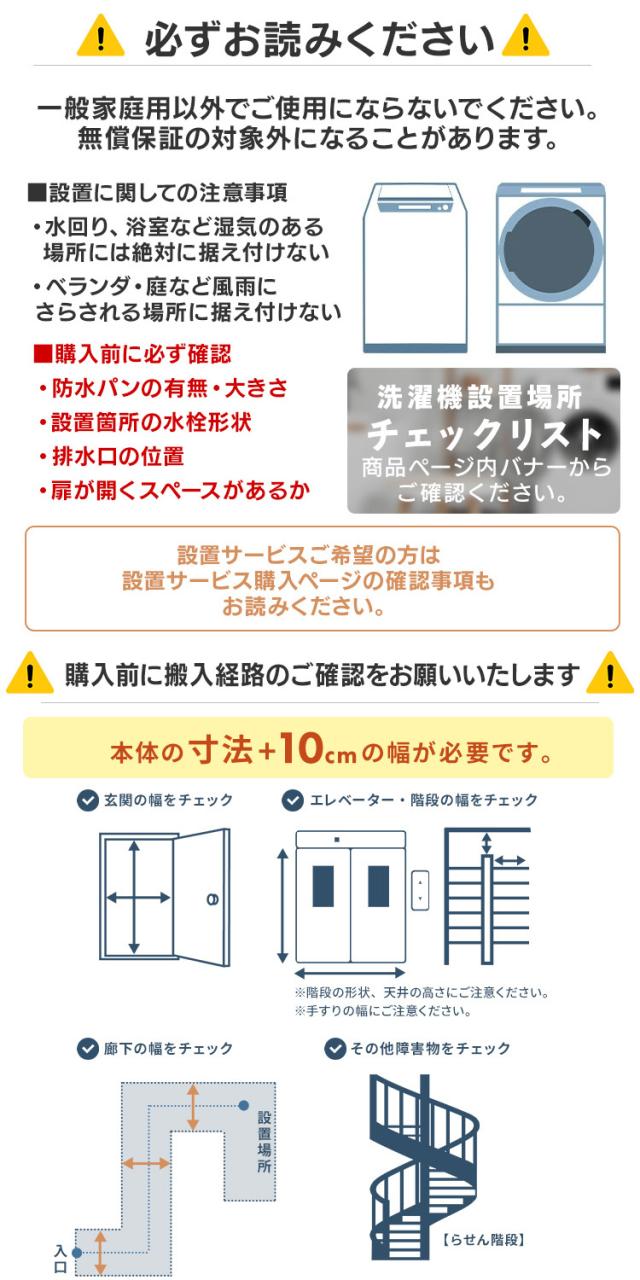 必ずお読みください

一般家庭用以外でご使用にならないでください。
無償保証の対象外になることがあります。

■設置に関しての注意事項
・水回り、浴室など湿気のある場所には絶対に据え付けない
・ベランダ・庭など風雨にさらされる場所に据え付けない

■購入前に必ず確認
・防水パンの有無・大きさ
・設置箇所の水栓形状
・排水口の位置
・扉が開くスペースがあるか

洗濯機設置場所
チェックリスト
商品ページ内バナーからご確認ください。

設置サービスご希望の方は
設置サービス購入ページの確認事項も
お読みください。

購入前に搬入経路のご確認をお願いいたします

本体の寸法+10cmの幅が必要です。

玄関の幅をチェック

エレベーター・階段の幅をチェック

※階段の形状、天井の高さにご注意ください。
※手すりの幅にご注意ください。

廊下の幅をチェック

設置場所

入口

その他障害物をチェック

【らせん階段】