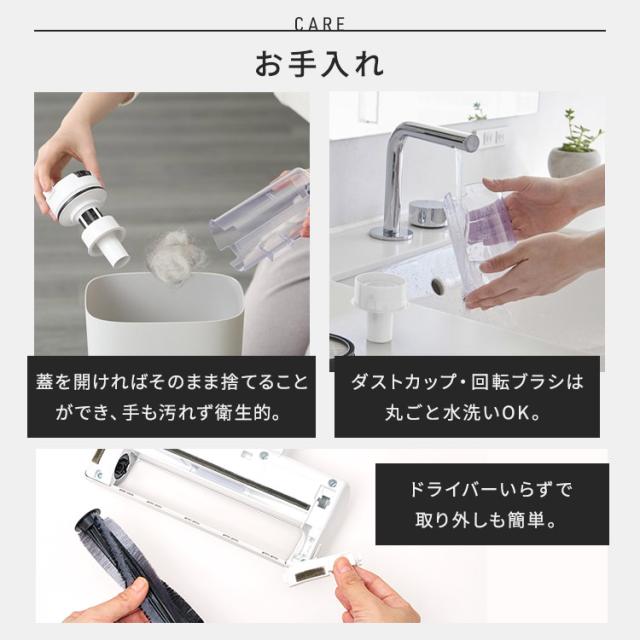 CARE

お手入れ

蓋を開ければそのまま捨てることができ、手も汚れず衛生的。

ダストカップ・回転ブラシは丸ごと水洗いOK。

ドライバーいらずで取り外しも簡単。