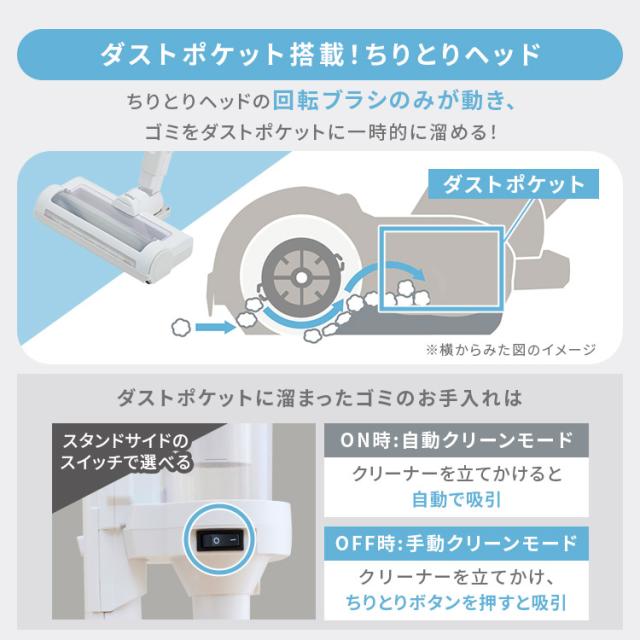 ダストポケット搭載!ちりとりヘッド

ちりとりヘッドの回転ブラシのみが動き、
ゴミをダストポケットに一時的に溜める!

ダストポケット

※横からみた図のイメージ

ダストポケットに溜まったゴミのお手入れは

スタンドサイドのスイッチで選べる

ON時:自動クリーンモード

クリーナーを立てかけると
自動で吸引

OFF時:手動クリーンモード

クリーナーを立てかけ、
ちりとりボタンを押すと吸引