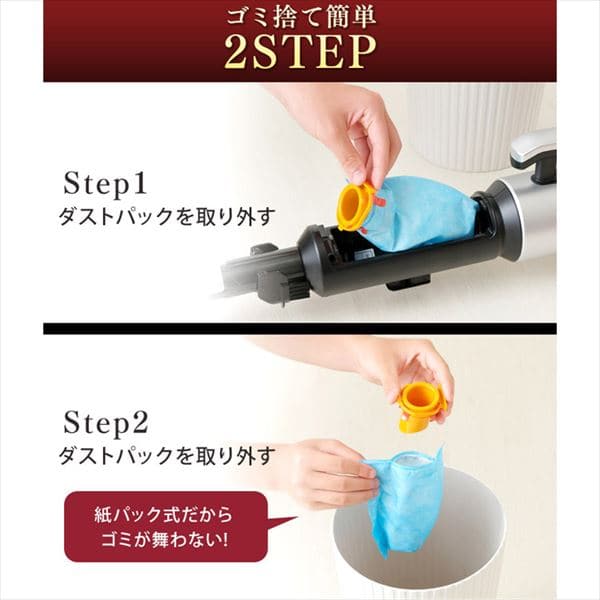 ゴミ捨て簡単
2STEP

Step1
ダストパックを取り外す

Step2
ダストパックを取り外す

紙パック式だから
ゴミが舞わない!