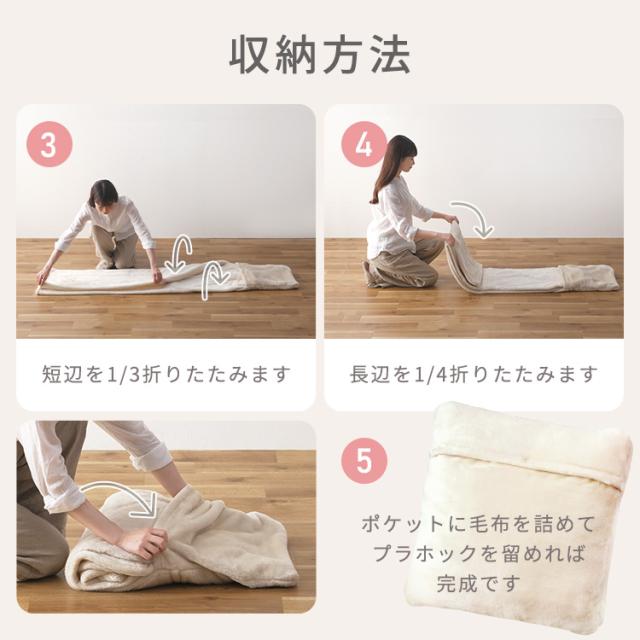 収納方法

3

短辺を1/3折りたたみます

4

長辺を1/4折りたたみます

5

ポケットに毛布を詰めて
プラホックを留めれば
完成です