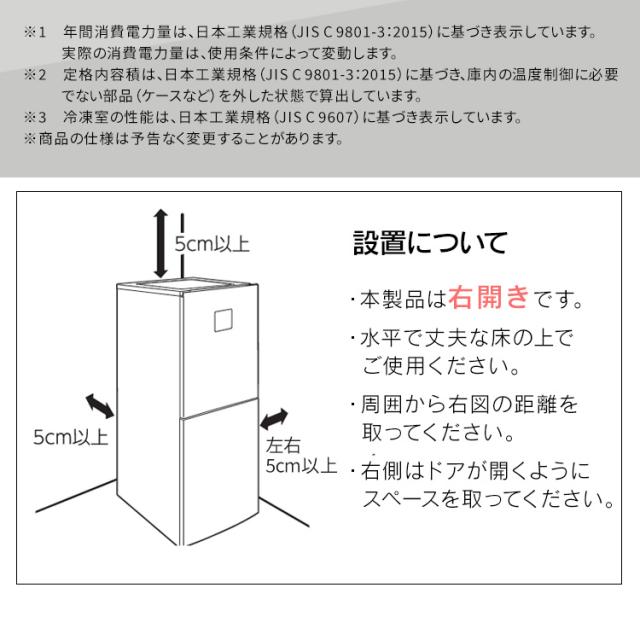 ※1　年間消費電力量は、日本工業規格（JIS C 9801-3：2015）に基づき表示しています。実際の消費電力量は、使用条件によって変動します。
※2　定格内容積は、日本工業規格（JIS C 9801-3：2015）に基づき、庫内の温度制御に必要でない部品（ケースなど）を外した状態で算出しています。
※3　冷凍室の性能は、日本工業規格（JIS C 9607）に基づき表示しています。
※商品の仕様は予告なく変更することがあります。

5cm以上

5cm以上

左右
5cm以上

設置について

・本製品は右開きです。

・水平で丈夫な床の上でご使用ください。

・周囲から右図の距離を取ってください。

・右側はドアが開くようにスペースを取ってください。