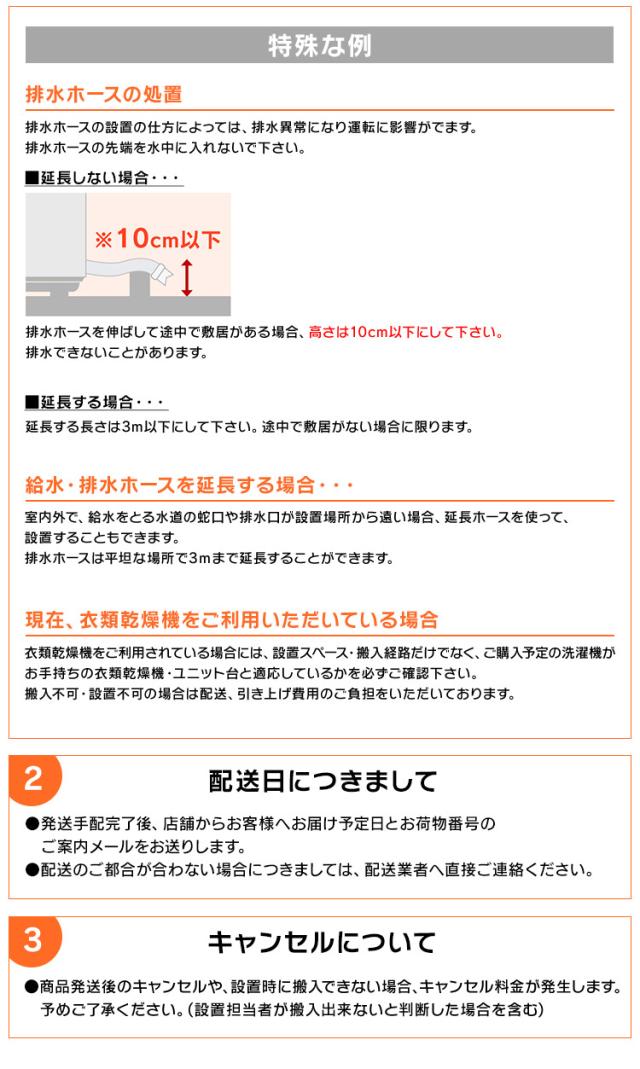 特殊な例

排水ホースの処置

排水ホースの設置の仕方によっては、排水異常になり運転に影響がでます。
排水ホースの先端を水中に入れないで下さい。

■延長しない場合・・・

※10cm以下

排水ホースを伸ばして途中で敷居がある場合、高さは10cm以下にして下さい。
排水できないことがあります。

■延長する場合・・・

延長する長さは3m以下にして下さい。途中で敷居がない場合に限ります。

給水・排水ホースを延長する場合・・・

室内外で、給水をとる水道の蛇口や排水口が設置場所から遠い場合、延長ホースを使って、設置することもできます。
排水ホースは平坦な場所で3mまで延長することができます。

現在、衣類乾燥機をご利用いただいている場合

衣類乾燥機をご利用されている場合には、設置スペース・搬入経路だけでなく、ご購入予定の洗濯機がお手持ちの衣類乾燥機・ユニット台と適応しているかを必ずご確認下さい。
搬入不可・設置不可の場合は配送、引き上げ費用のご負担をいただいております。

2

配送日につきまして

●発送手配完了後、店舗からお客様へお届け予定日とお荷物番号のご案内メールをお送りします。
●配送のご都合が合わない場合につきましては、配送業者へ直接ご連絡ください。

3

キャンセルについて

●商品発送後のキャンセルや、設置時に搬入できない場合、キャンセル料金が発生します。予めご了承ください。(設置担当者が搬入出来ないと判断した場合を含む)