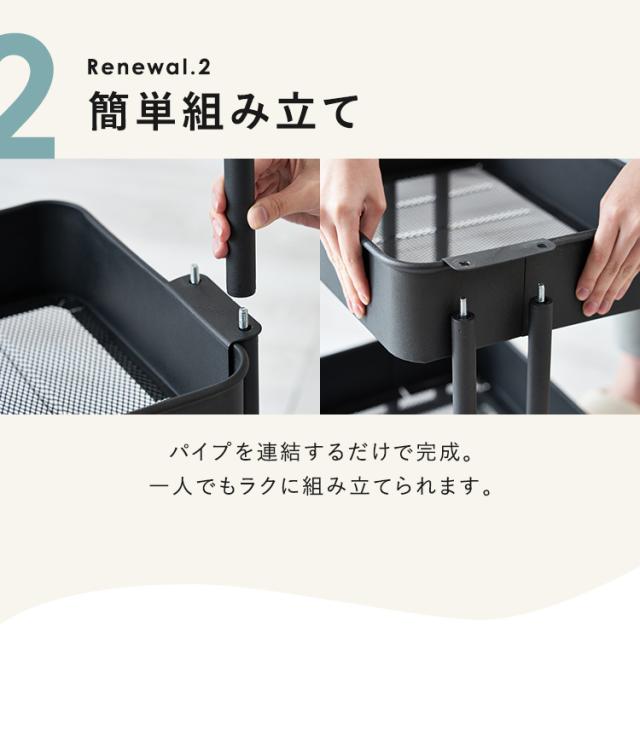 2

Renewal.2
簡単組み立て

パイプを連結するだけで完成。
一人でもラクに組み立てられます。