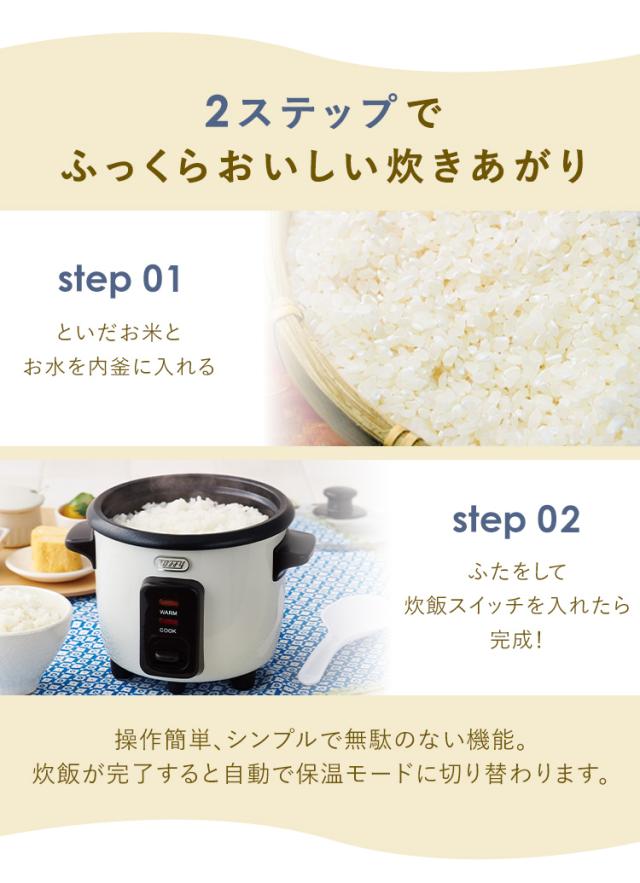 2ステップで
ふっくらおいしい炊きあがり

step 01

といだお米と
お水を内釜に入れる

Toffy

WARM

COOK

step 02

ふたをして
炊飯スイッチを入れたら
完成!

操作簡単、シンプルで無駄のない機能。
炊飯が完了すると自動で保温モードに切り替わります。