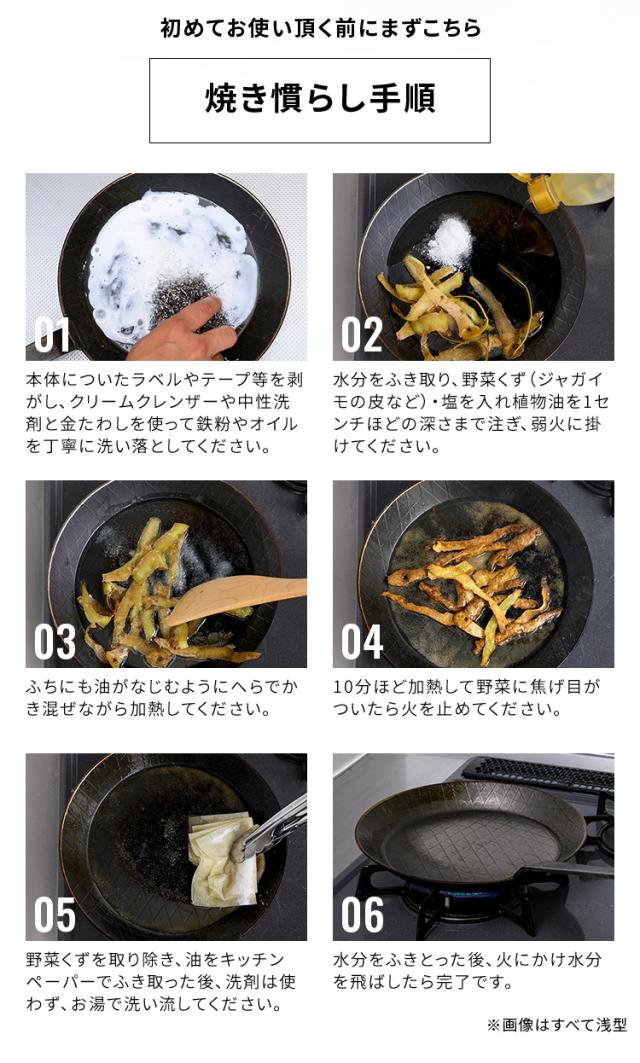 初めてお使い頂く前にまずこちら

焼き慣らし手順

01

本体についたラベルやテープ等を剥がし、クリームクレンザーや中性洗剤と金たわしを使って鉄粉やオイルを丁寧に洗い落としてください。

02

水分をふき取り、野菜くず（ジャガイモの皮など）・塩を入れ植物油を1センチほどの深さまで注ぎ、弱火に掛けてください。

03

ふちにも油がなじむようにへらでかき混ぜながら加熱してください。

04

10分ほど加熱して野菜に焦げ目がついたら火を止めてください。

05

野菜くずを取り除き、油をキッチンペーパーでふき取った後、洗剤は使わず、お湯で洗い流してください。

06

水分をふきとった後、火にかけ水分を飛ばしたら完了です。

※画像はすべて浅型