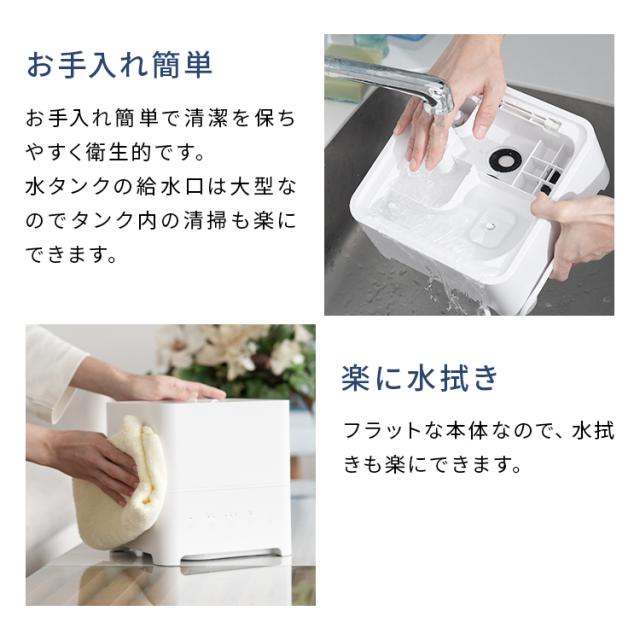 お手入れ簡単

お手入れ簡単で清潔を保ちやすく衛生的です。
水タンクの給水口は大型なのでタンク内の清掃も楽にできます。

楽に水拭き

フラットな本体なので、水拭きも楽にできます。