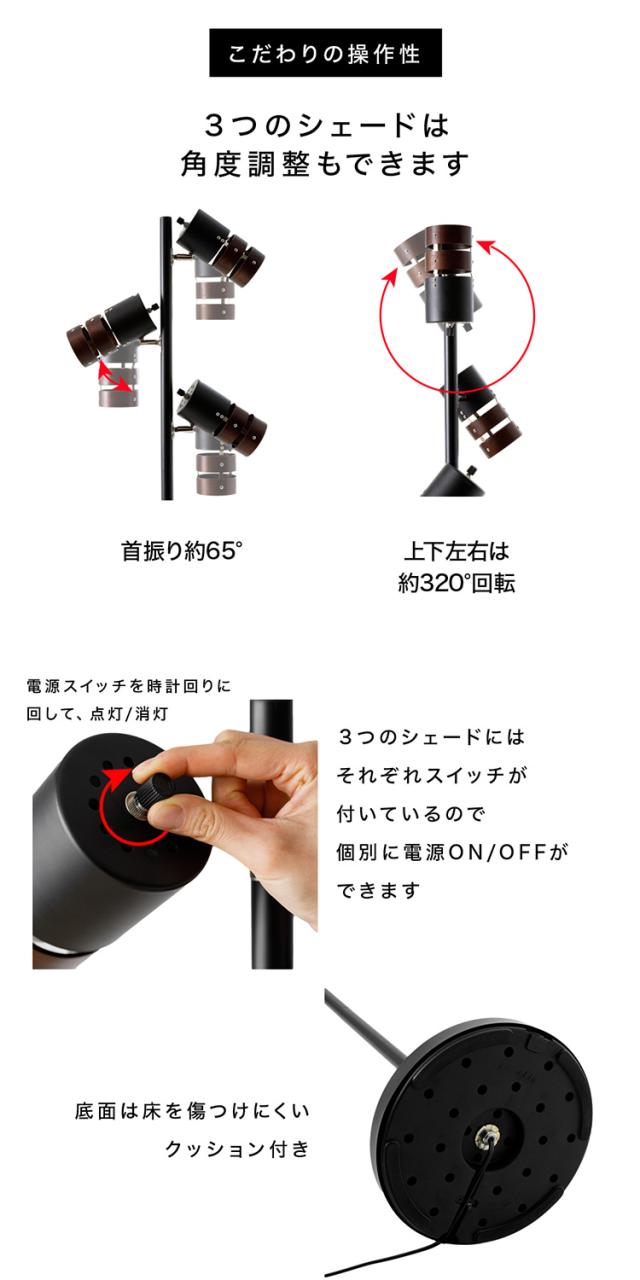 こだわりの操作性

3つのシェードは
角度調整もできます

首振り約65°

上下左右は
約320°回転

電源スイッチを時計回りに
回して、点灯/消灯

3つのシェードには
それぞれスイッチが
付いているので
個別に電源ON/OFFが
できます

底面は床を傷つけにくい
クッション付き