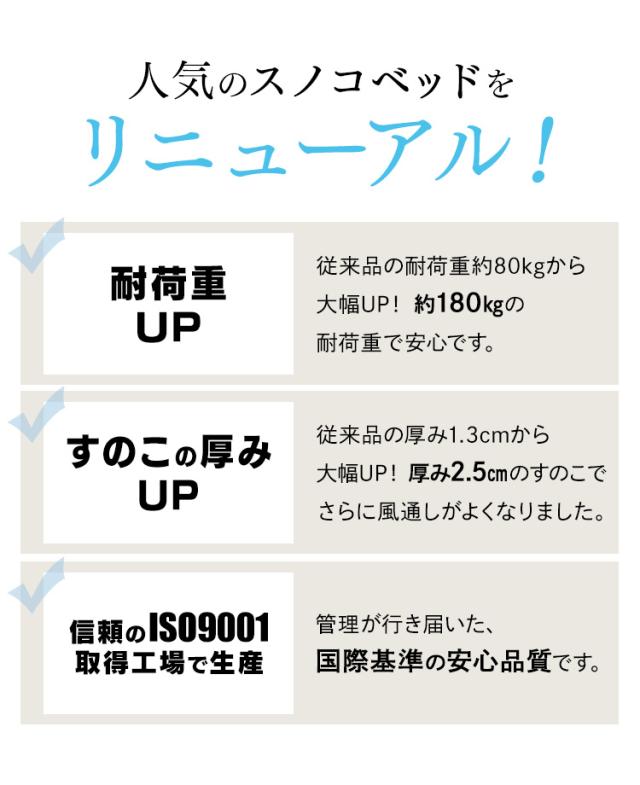 人気のスノコベッドを
リニューアル!

耐荷重
UP

従来品の耐荷重約80kgから大幅UP! 約180kgの耐荷重で安心です。

すのこの厚み
UP

従来品の厚み1.3cmから大幅UP! 厚み2.5cmのすのこでさらに風通しがよくなりました。

信頼のISO9001
取得工場で生産

管理が行き届いた、国際基準の安心品質です。